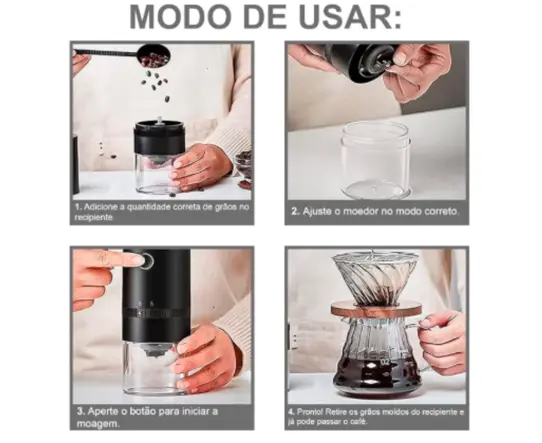 MODO DE USAR:

1. Adicione a quantidade correta de grãos no recipiente.

2. Ajuste o moedor no modo correto.

3. Aperte o botão para iniciar a moagem.

4. Pronto! Retire os grãos moídos do recipiente e já pode passar o café.